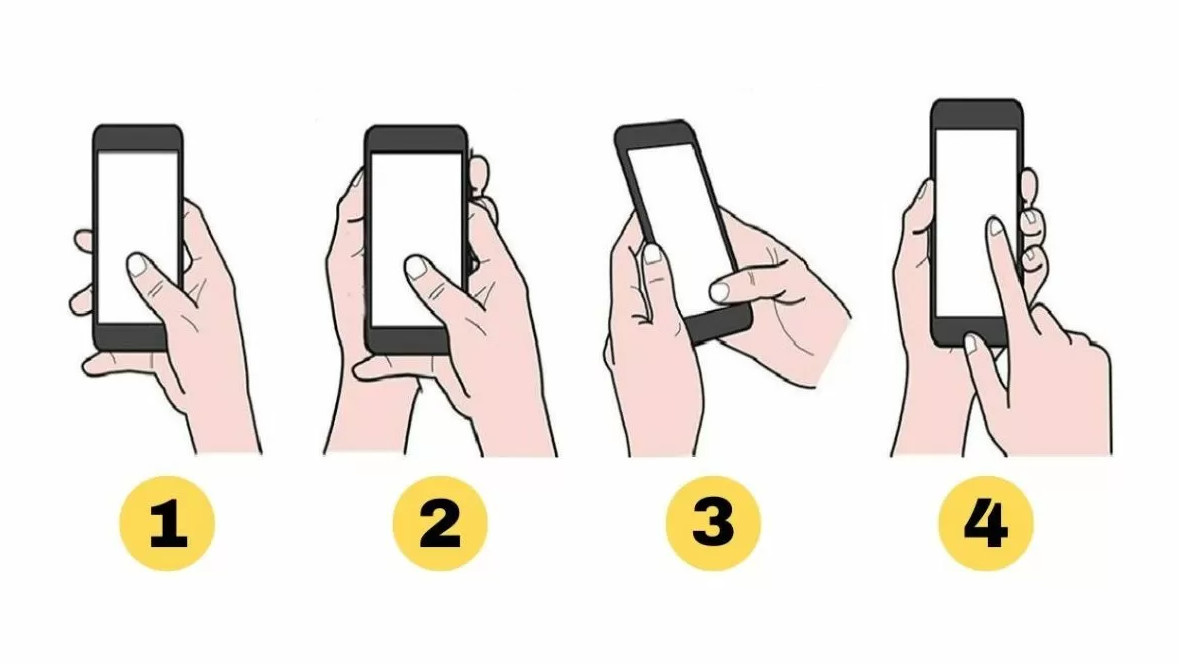 1 2 3 4